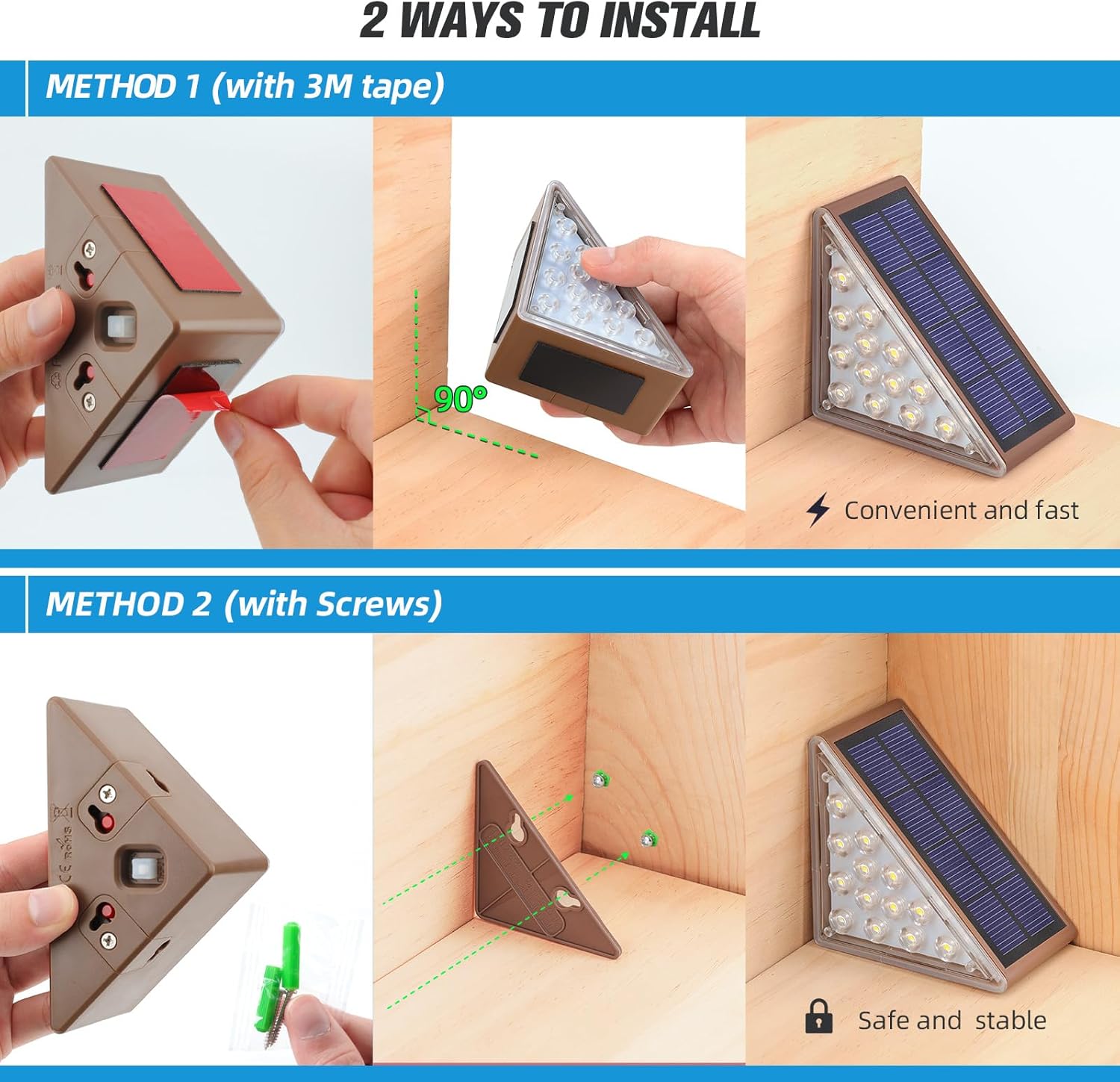 2 WAYS TO INSTALL

METHOD 1 (with 3M tape)

90°

Convenient and fast

METHOD 2 (with Screws)

CE RoHS

Safe and stable